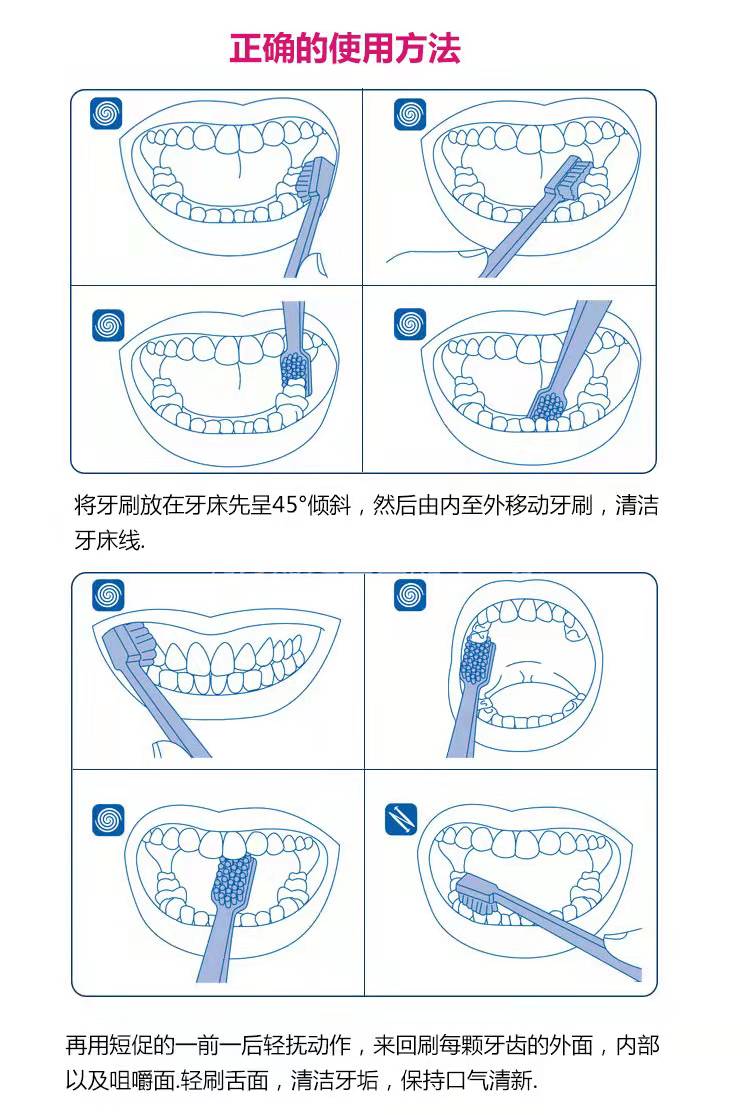 正确的使用方法

将牙刷放在牙床先呈45°倾斜，然后由内至外移动牙刷，清洁牙床线.

再用短促的一前一后轻抚动作，来回刷每颗牙齿的外面，内部以及咀嚼面.轻刷舌面，清洁牙垢，保持口气清新.