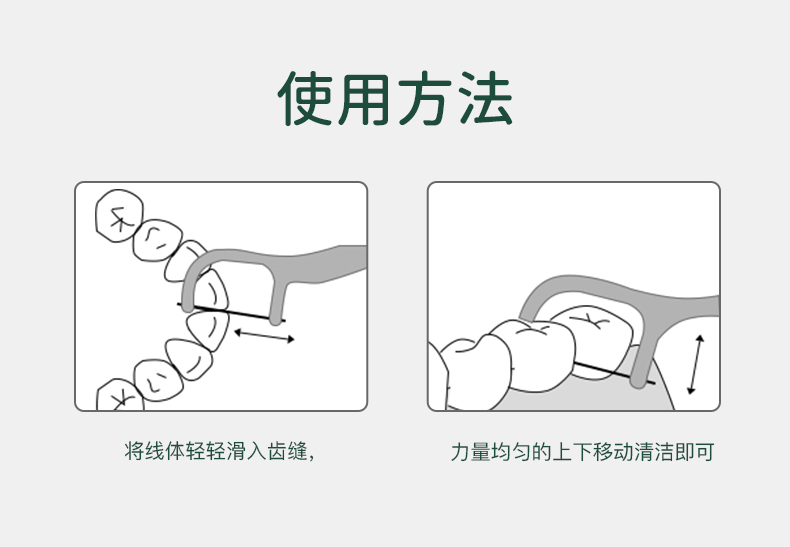 使用方法

将线体轻轻滑入齿缝，

力量均匀的上下移动清洁即可