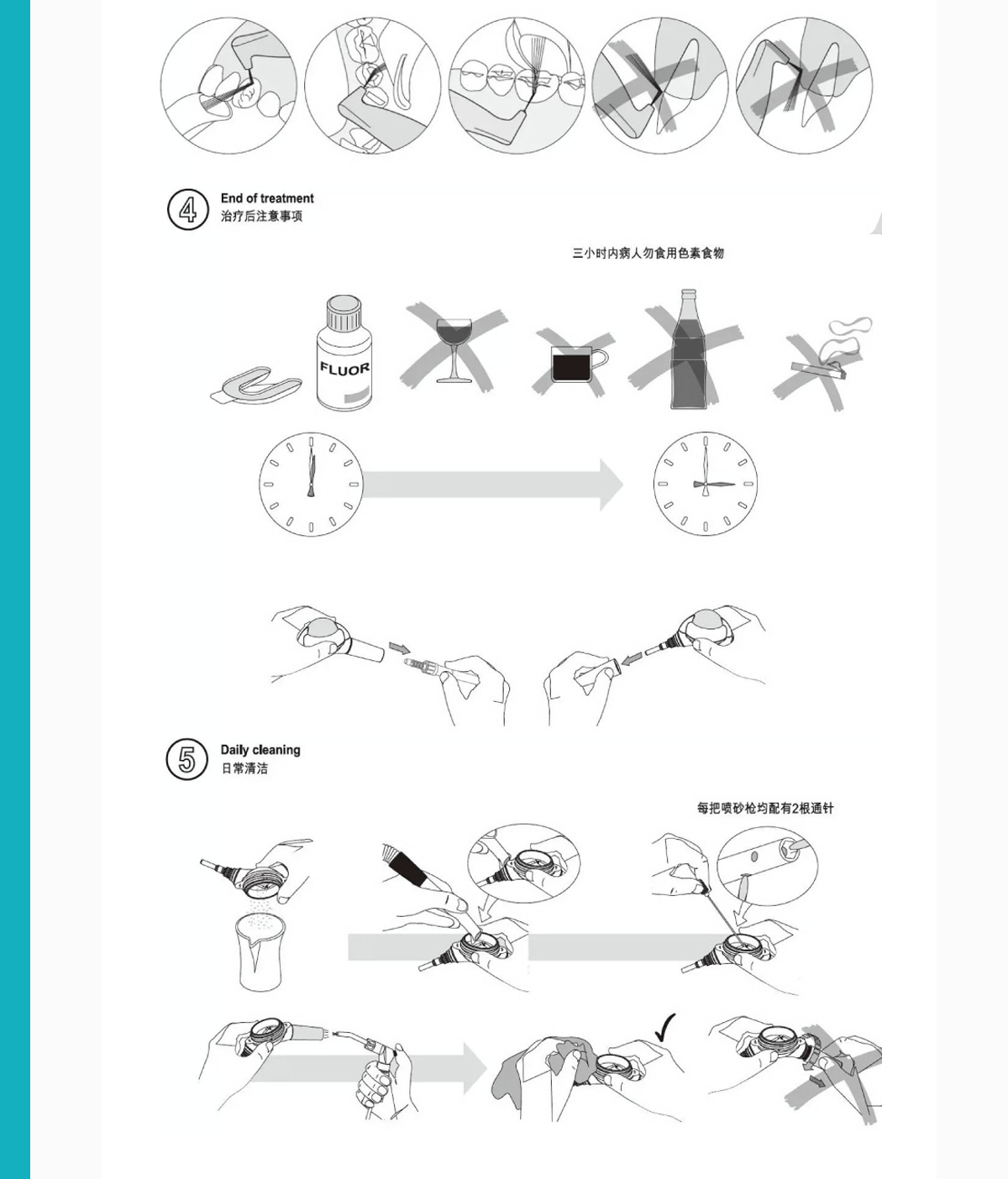 4 End of treatment
治疗后注意事项

三小时内病人勿食用色素食物

FLUOR

5 Daily cleaning
日常清洁

每把喷砂枪均配有2根通针