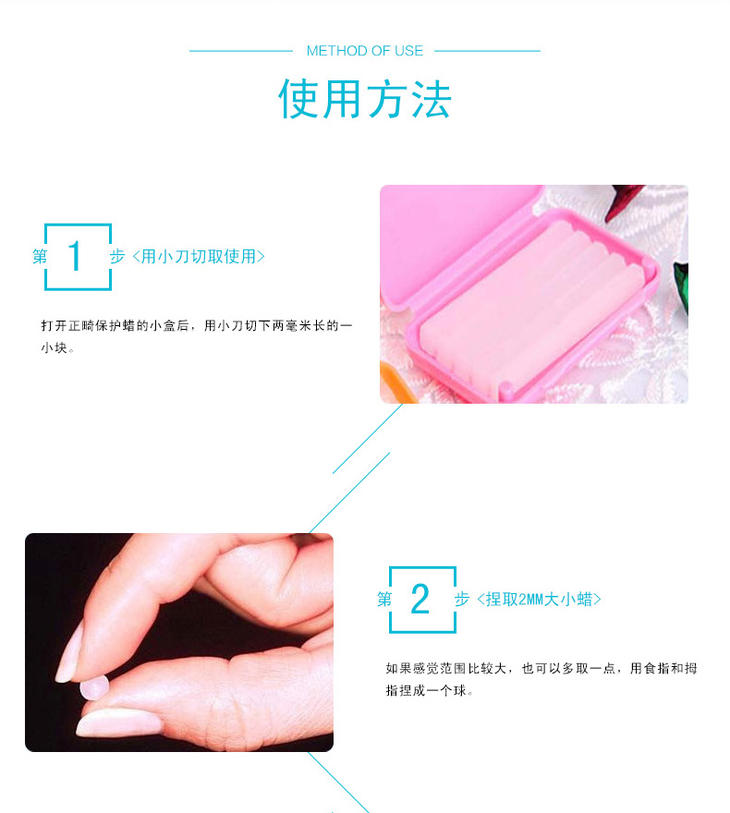 METHOD OF USE

使用方法

第 1 步 <用小刀切取使用>

打开正畸保护蜡的小盒后，用小刀切下两毫米长的一小块。

第 2 步 <捏取2MM大小蜡>

如果感觉范围比较大，也可以多取一点，用食指和拇指捏成一个球。