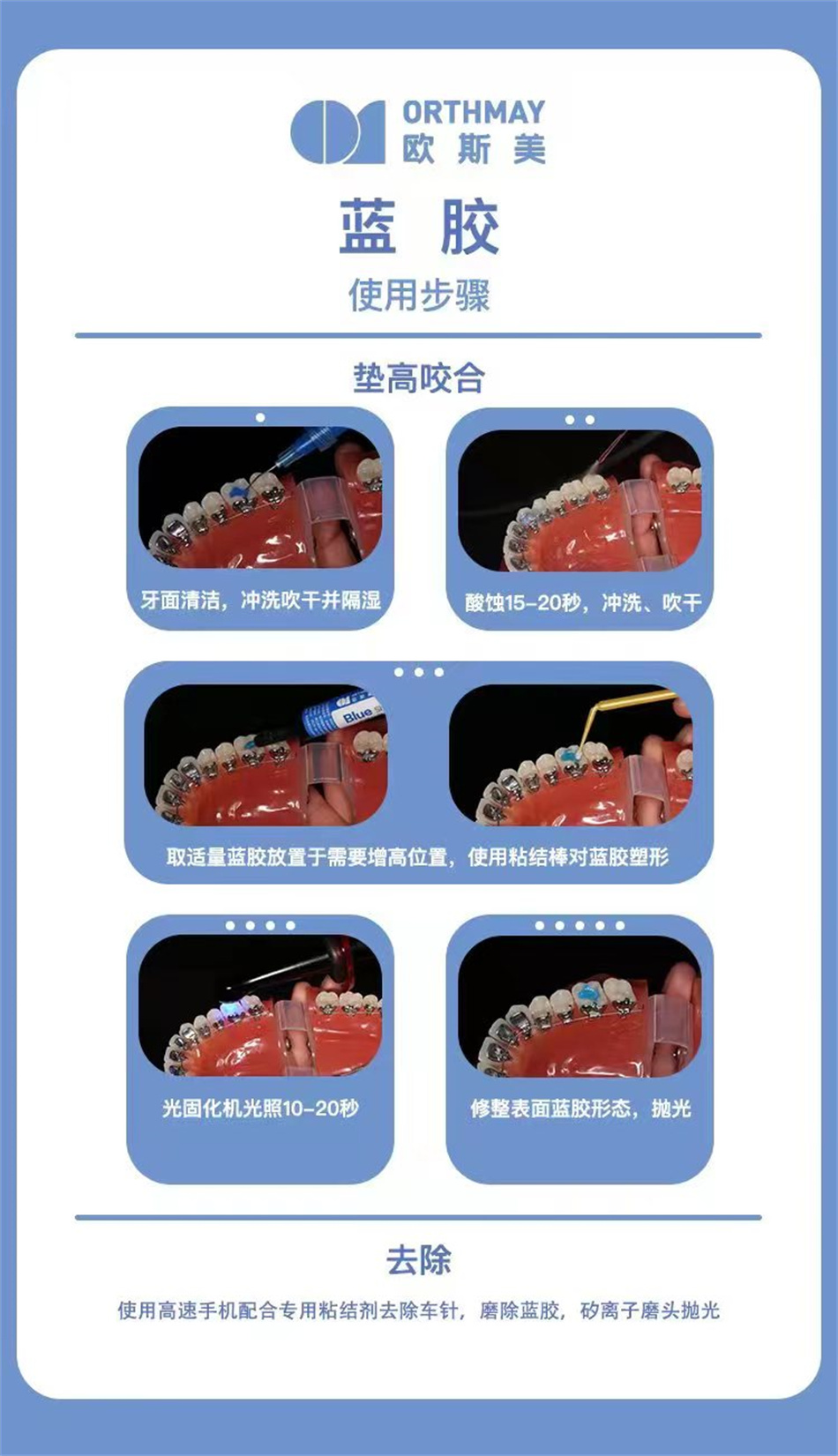 ORTHMAY
欧斯美

蓝 胶
使用步骤

垫高咬合

牙面清洁，冲洗吹干并隔湿

酸蚀15-20秒，冲洗、吹干

Blue

取适量蓝胶放置于需要增高位置，使用粘结棒对蓝胶塑形

光固化机光照10-20秒

修整表面蓝胶形态，抛光

去除

使用高速手机配合专用粘结剂去除车针，磨除蓝胶，矽离子磨头抛光