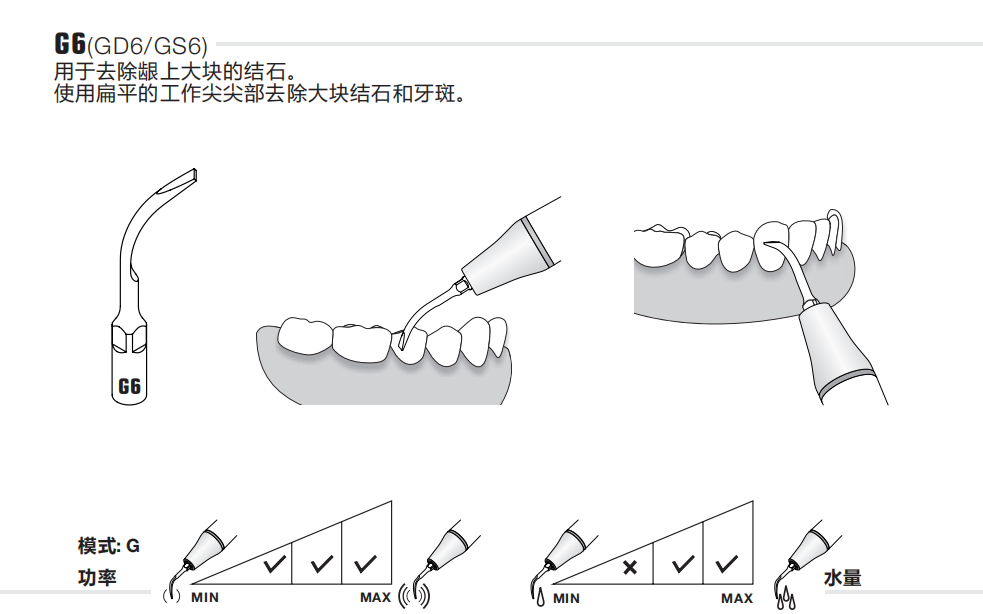 G6(GD6/GS6)
用于去除龈上大块的结石。
使用扁平的工作尖尖部去除大块结石和牙斑。

G6

模式: G
功率

MIN MAX

MIN MAX

水量