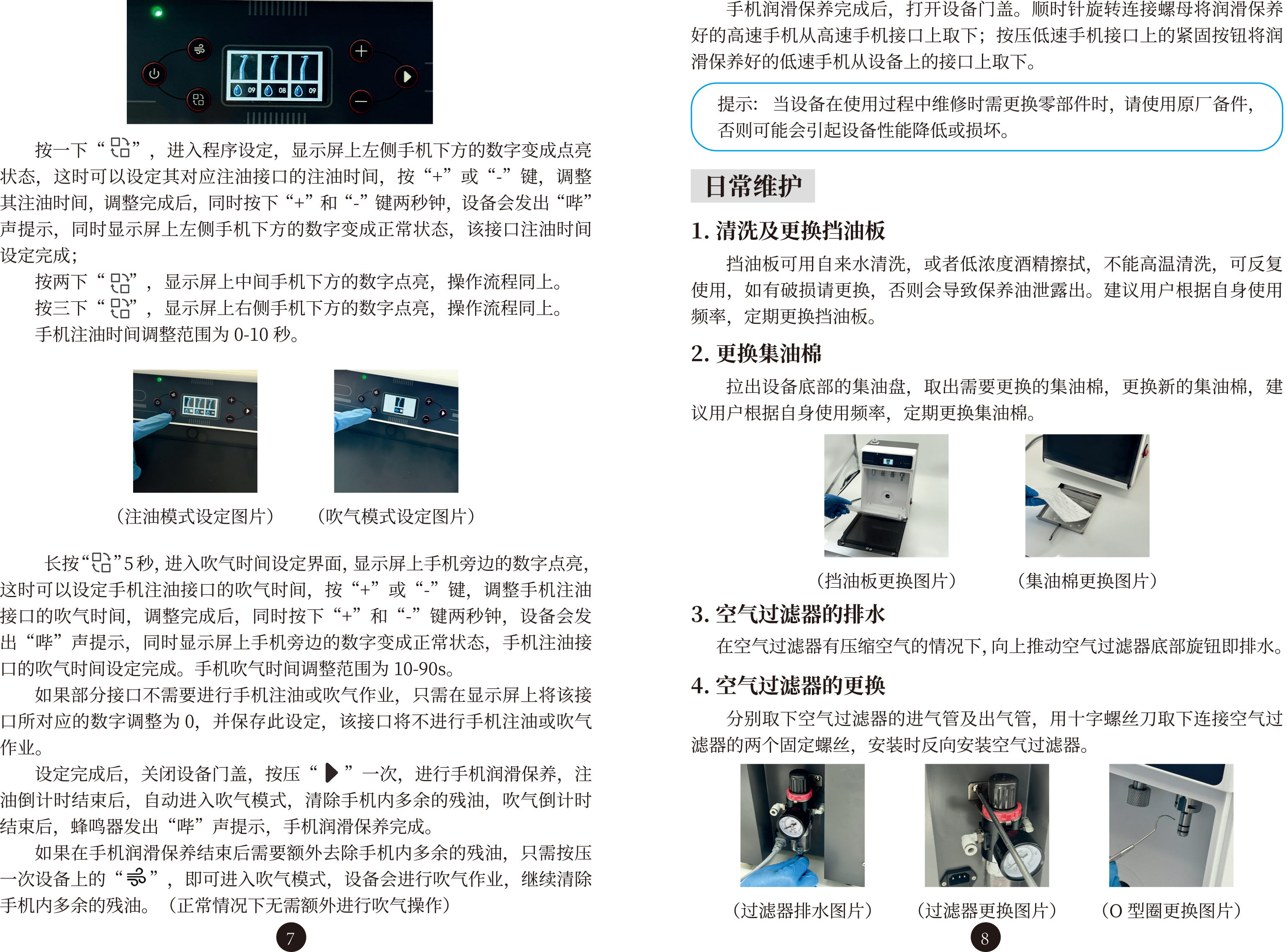 09 08 09

按一下“ ”，进入程序设定，显示屏上左侧手机下方的数字变成点亮状态，这时可以设定其对应注油接口的注油时间，按“+”或“-”键，调整其注油时间，调整完成后，同时按下“+”和“-”键两秒钟，设备会发出“哔”声提示，同时显示屏上左侧手机下方的数字变成正常状态，该接口注油时间设定完成；

按两下“ ”，显示屏上中间手机下方的数字点亮，操作流程同上。

按三下“ ”，显示屏上右侧手机下方的数字点亮，操作流程同上。

手机注油时间调整范围为 0-10 秒。

（注油模式设定图片）　（吹气模式设定图片）

长按“ ”5 秒，进入吹气时间设定界面，显示屏上手机旁边的数字点亮，这时可以设定手机注油接口的吹气时间，按“+”或“-”键，调整手机注油接口的吹气时间，调整完成后，同时按下“+”和“-”键两秒钟，设备会发出“哔”声提示，同时显示屏上手机旁边的数字变成正常状态，手机注油接口的吹气时间设定完成。手机吹气时间调整范围为 10-90s。

如果部分接口不需要进行手机注油或吹气作业，只需在显示屏上将该接口所对应的数字调整为 0，并保存此设定，该接口将不进行手机注油或吹气作业。

设定完成后，关闭设备门盖，按压“ ”一次，进行手机润滑保养，注油倒计时结束后，自动进入吹气模式，清除手机内多余的残油，吹气倒计时结束后，蜂鸣器发出“哔”声提示，手机润滑保养完成。

如果在手机润滑保养结束后需要额外去除手机内多余的残油，只需按压一次设备上的“ ”，即可进入吹气模式，设备会进行吹气作业，继续清除手机内多余的残油。（正常情况下无需额外进行吹气操作）

7

手机润滑保养完成后，打开设备门盖。顺时针旋转连接螺母将润滑保养好的高速手机从高速手机接口上取下；按压低速手机接口上的紧固按钮将润滑保养好的低速手机从设备上的接口上取下。

提示：当设备在使用过程中维修时需更换零部件时，请使用原厂备件，否则可能会引起设备性能降低或损坏。

日常维护

1. 清洗及更换挡油板

挡油板可用自来水清洗，或者低浓度酒精擦拭，不能高温清洗，可反复使用，如有破损请更换，否则会导致保养油泄露出。建议用户根据自身使用频率，定期更换挡油板。

2. 更换集油棉

拉出设备底部的集油盘，取出需要更换的集油棉，更换新的集油棉，建议用户根据自身使用频率，定期更换集油棉。

（挡油板更换图片）　（集油棉更换图片）

3. 空气过滤器的排水

在空气过滤器有压缩空气的情况下，向上推动空气过滤器底部旋钮即排水。

4. 空气过滤器的更换

分别取下空气过滤器的进气管及出气管，用十字螺丝刀取下连接空气过滤器的两个固定螺丝，安装时反向安装空气过滤器。

（过滤器排水图片）　（过滤器更换图片）　（O 型圈更换图片）

8