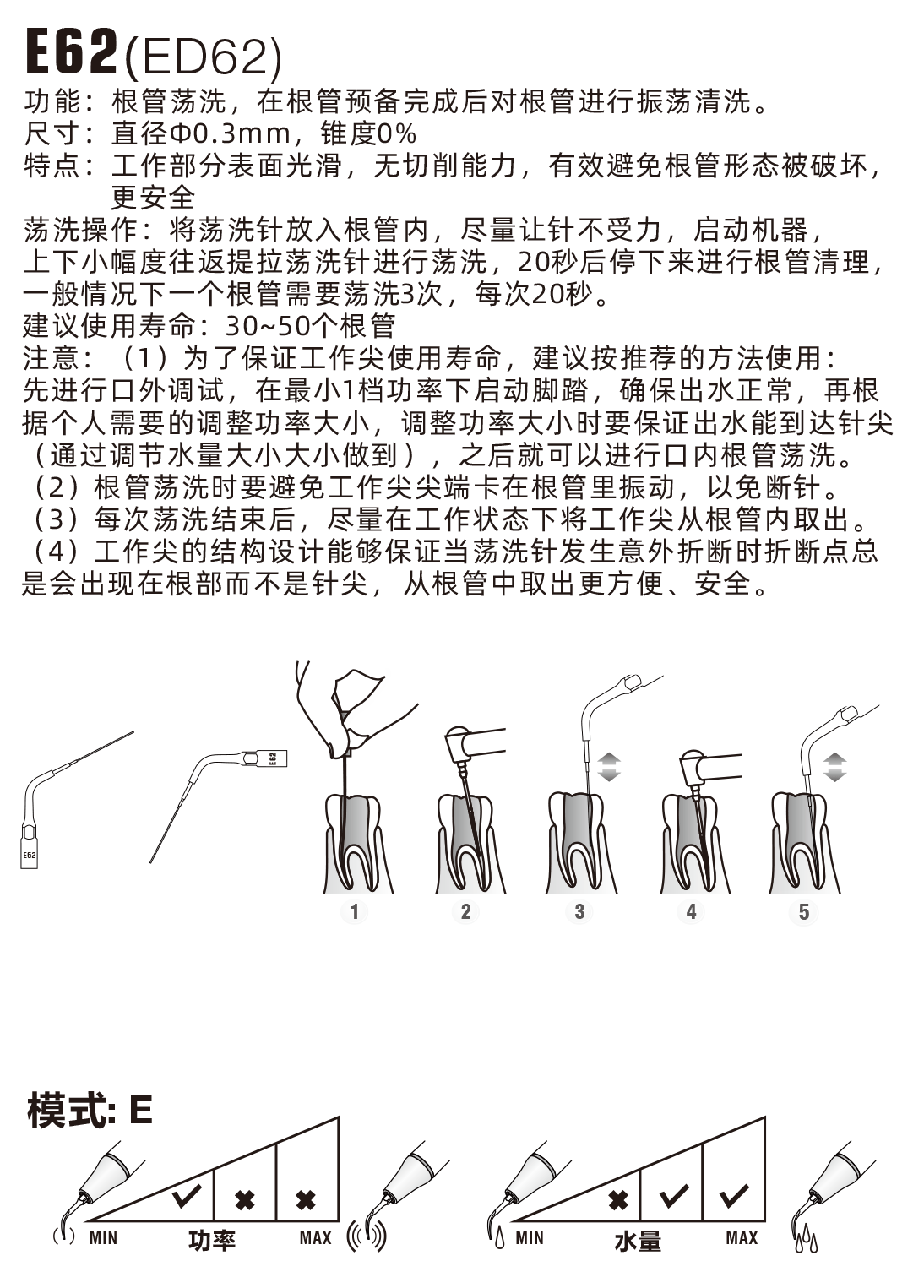 E62(ED62)
功能：根管荡洗，在根管预备完成后对根管进行振荡清洗。
尺寸：直径Φ0.3mm，锥度0%
特点：工作部分表面光滑，无切削能力，有效避免根管形态被破坏，更安全
荡洗操作：将荡洗针放入根管内，尽量让针不受力，启动机器，上下小幅度往返提拉荡洗针进行荡洗，20秒后停下来进行根管清理，一般情况下一个根管需要荡洗3次，每次20秒。
建议使用寿命：30~50个根管
注意：（1）为了保证工作尖使用寿命，建议按推荐的方法使用：先进行口外调试，在最小1档功率下启动脚踏，确保出水正常，再根据个人需要的调整功率大小，调整功率大小时要保证出水能到达针尖（通过调节水量大小大小做到），之后就可以进行口内根管荡洗。
（2）根管荡洗时要避免工作尖尖端卡在根管里振动，以免断针。
（3）每次荡洗结束后，尽量在工作状态下将工作尖从根管内取出。
（4）工作尖的结构设计能够保证当荡洗针发生意外折断时折断点总是会出现在根部而不是针尖，从根管中取出更方便、安全。

E62 E62

1 2 3 4 5

模式: E
MIN 功率 MAX
MIN 水量 MAX