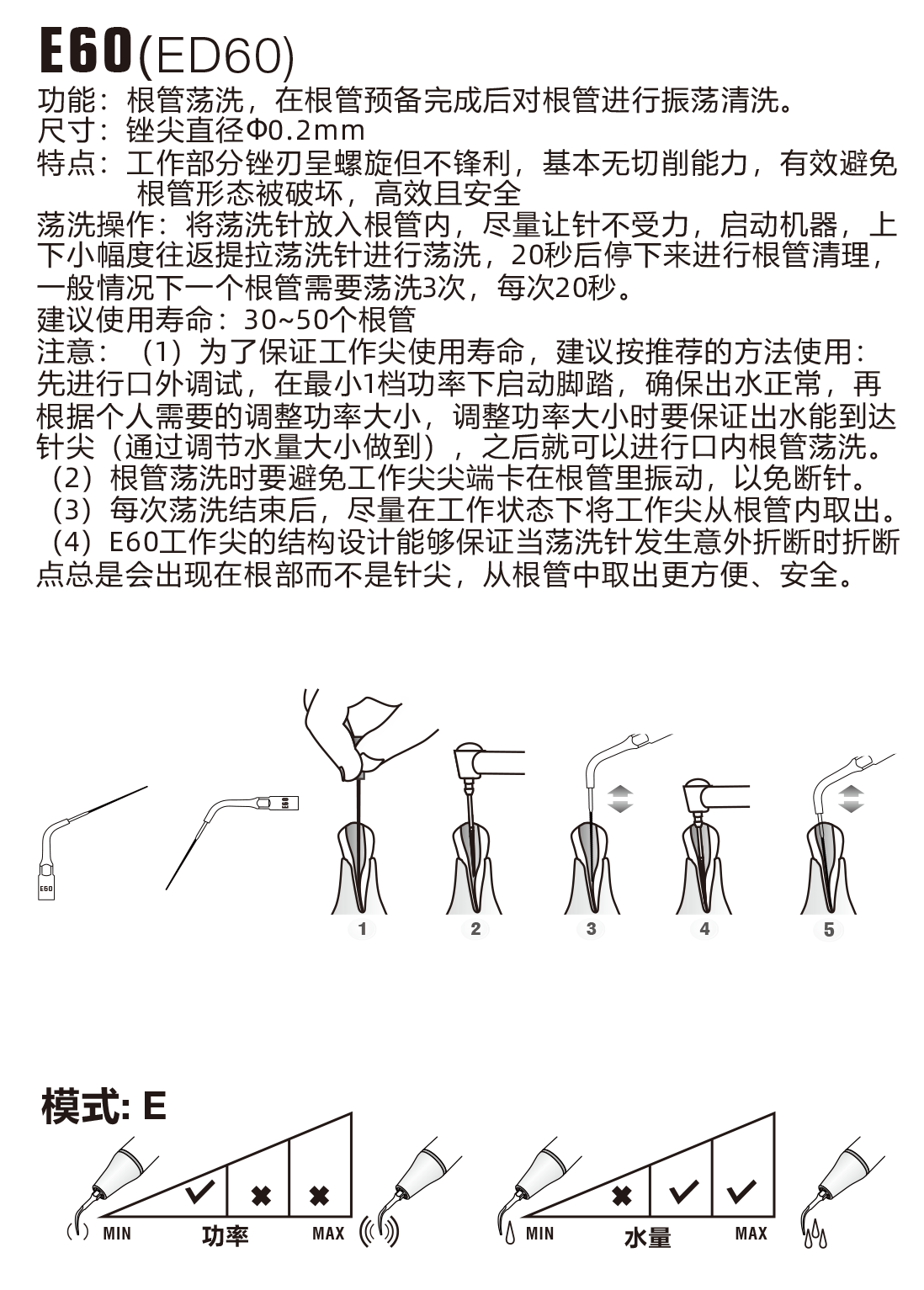 E60(ED60)

功能：根管荡洗，在根管预备完成后对根管进行振荡清洗。
尺寸：锉尖直径Φ0.2mm
特点：工作部分锉刃呈螺旋但不锋利，基本无切削能力，有效避免根管形态被破坏，高效且安全
荡洗操作：将荡洗针放入根管内，尽量让针不受力，启动机器，上下小幅度往返提拉荡洗针进行荡洗，20秒后停下来进行根管清理，一般情况下一个根管需要荡洗3次，每次20秒。
建议使用寿命：30~50个根管
注意：（1）为了保证工作尖使用寿命，建议按推荐的方法使用：先进行口外调试，在最小1档功率下启动脚踏，确保出水正常，再根据个人需要的调整功率大小，调整功率大小时要保证出水能到达针尖（通过调节水量大小做到），之后就可以进行口内根管荡洗。
（2）根管荡洗时要避免工作尖尖端卡在根管里振动，以免断针。
（3）每次荡洗结束后，尽量在工作状态下将工作尖从根管内取出。
（4）E60工作尖的结构设计能够保证当荡洗针发生意外折断时折断点总是会出现在根部而不是针尖，从根管中取出更方便、安全。

E60

E60

1 2 3 4 5

模式: E

MIN 功率 MAX

MIN 水量 MAX