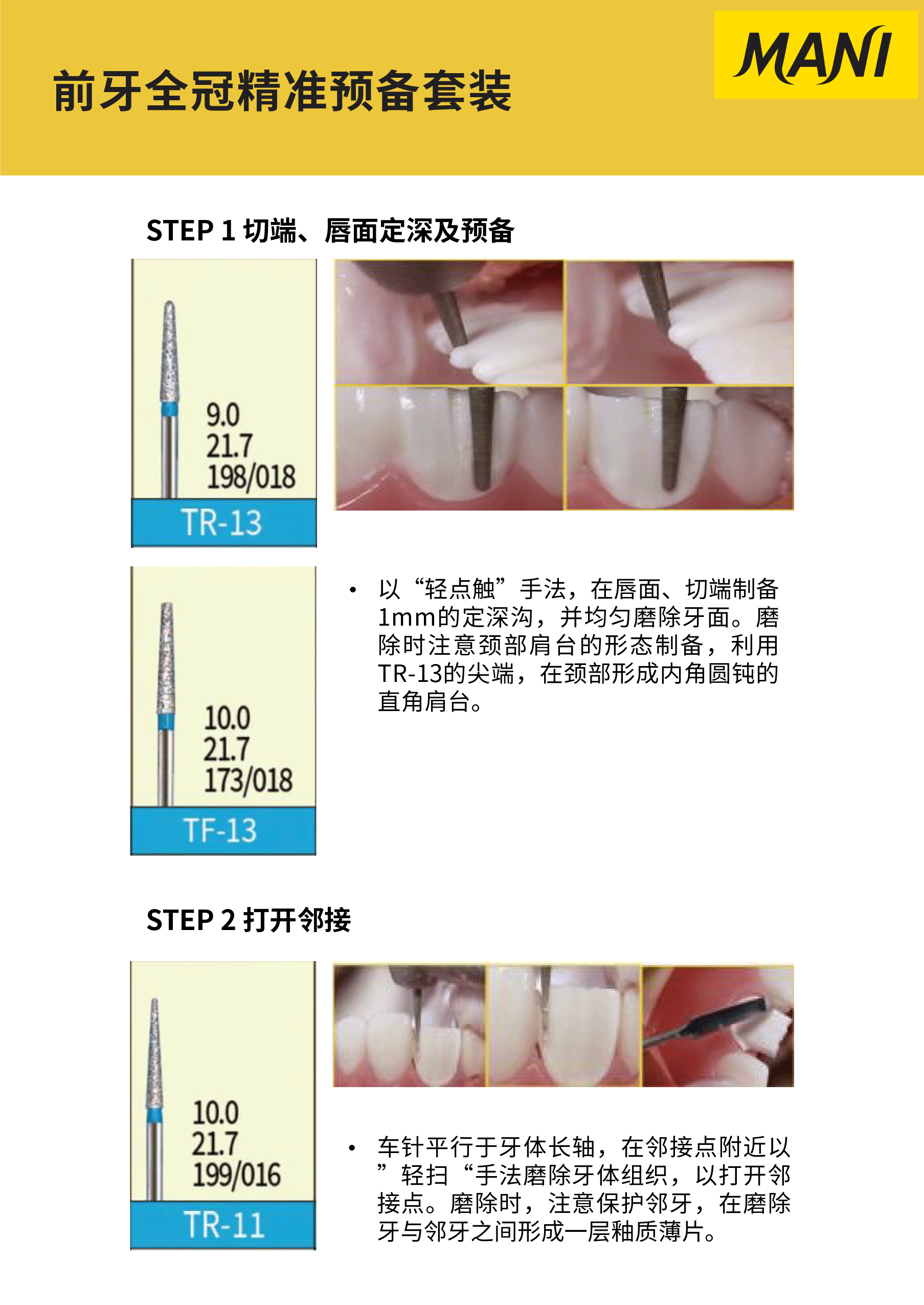 前牙全冠精准预备套装

MANI

STEP 1 切端、唇面定深及预备

9.0
21.7
198/018
TR-13

10.0
21.7
173/018
TF-13

• 以“轻点触”手法，在唇面、切端制备1mm的定深沟，并均匀磨除牙面。磨除时注意颈部肩台的形态制备，利用TR-13的尖端，在颈部形成内角圆钝的直角肩台。

STEP 2 打开邻接

10.0
21.7
199/016
TR-11

• 车针平行于牙体长轴，在邻接点附近以”轻扫“手法磨除牙体组织，以打开邻接点。磨除时，注意保护邻牙，在磨除牙与邻牙之间形成一层釉质薄片。