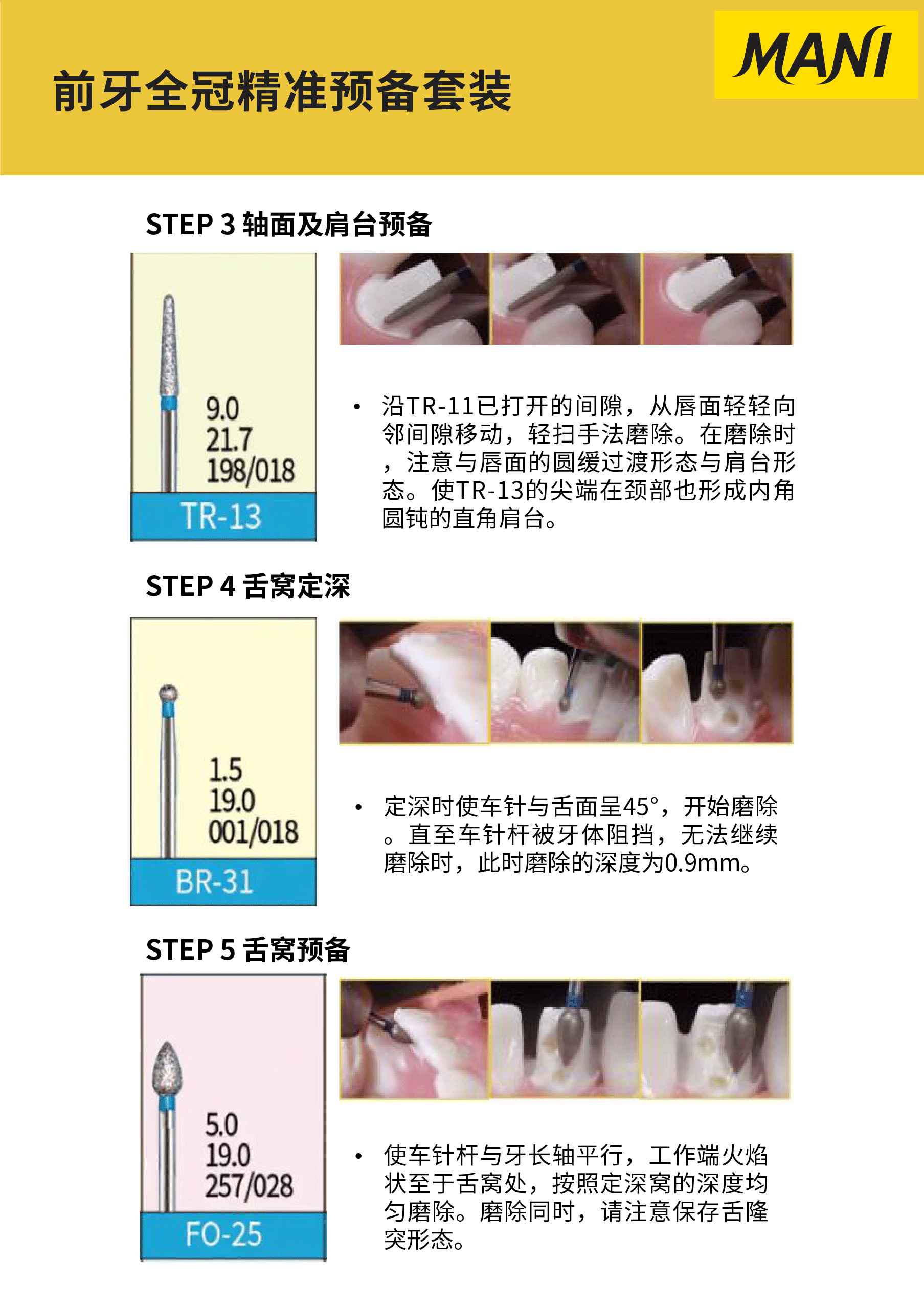 前牙全冠精准预备套装

MANI

STEP 3 轴面及肩台预备

9.0
21.7
198/018
TR-13

• 沿TR-11已打开的间隙，从唇面轻轻向邻间隙移动，轻扫手法磨除。在磨除时，注意与唇面的圆缓过渡形态与肩台形态。使TR-13的尖端在颈部也形成内角圆钝的直角肩台。

STEP 4 舌窝定深

1.5
19.0
001/018
BR-31

• 定深时使车针与舌面呈45°，开始磨除。直至车针杆被牙体阻挡，无法继续磨除时，此时磨除的深度为0.9mm。

STEP 5 舌窝预备

5.0
19.0
257/028
FO-25

• 使车针杆与牙长轴平行，工作端火焰状至于舌窝处，按照定深窝的深度均匀磨除。磨除同时，请注意保存舌隆突形态。