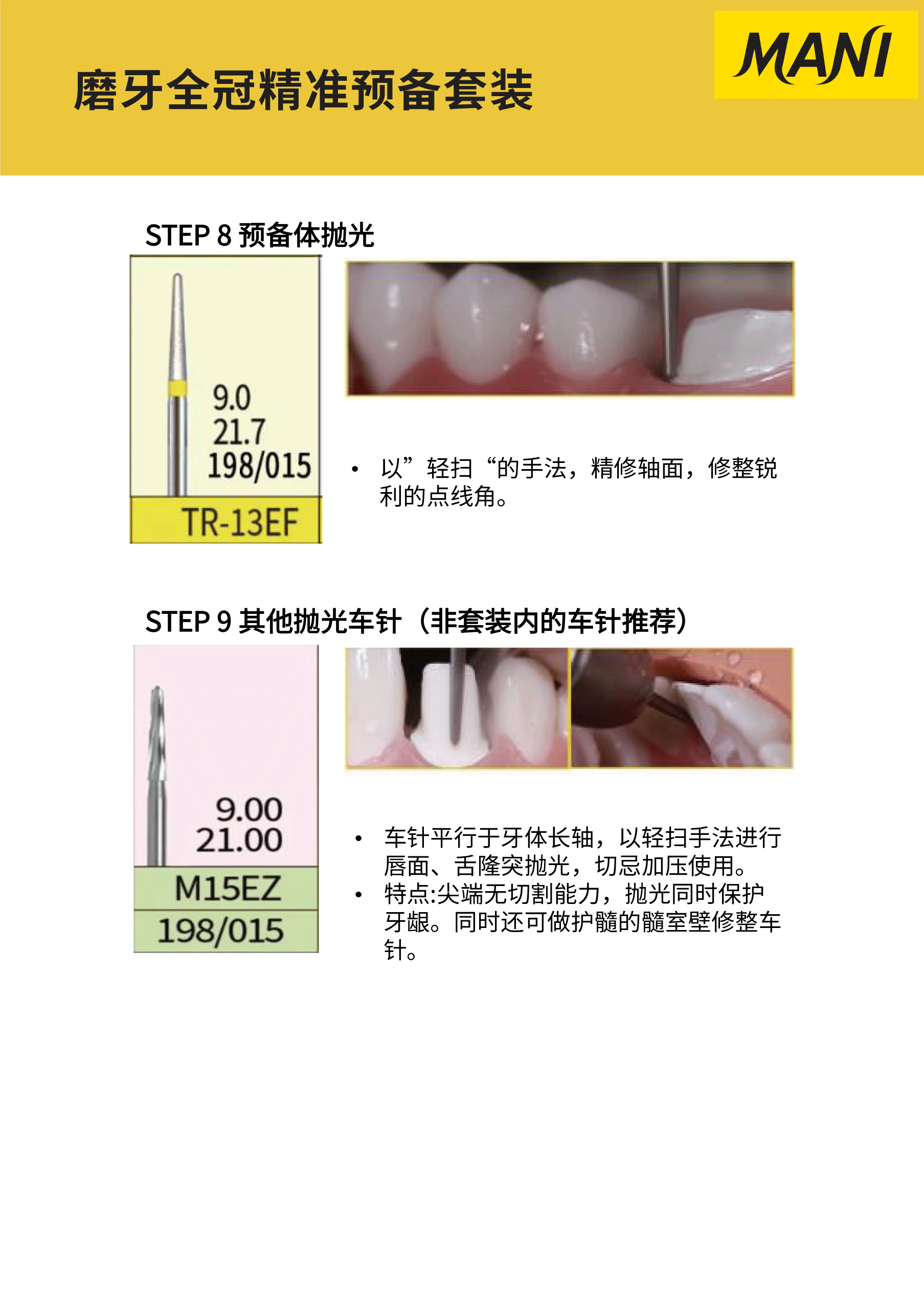 磨牙全冠精准预备套装

MANI

STEP 8 预备体抛光

9.0
21.7
198/015

TR-13EF

• 以”轻扫“的手法，精修轴面，修整锐利的点线角。

STEP 9 其他抛光车针（非套装内的车针推荐）

9.00
21.00

M15EZ

198/015

• 车针平行于牙体长轴，以轻扫手法进行唇面、舌隆突抛光，切忌加压使用。
• 特点:尖端无切割能力，抛光同时保护牙龈。同时还可做护髓的髓室壁修整车针。