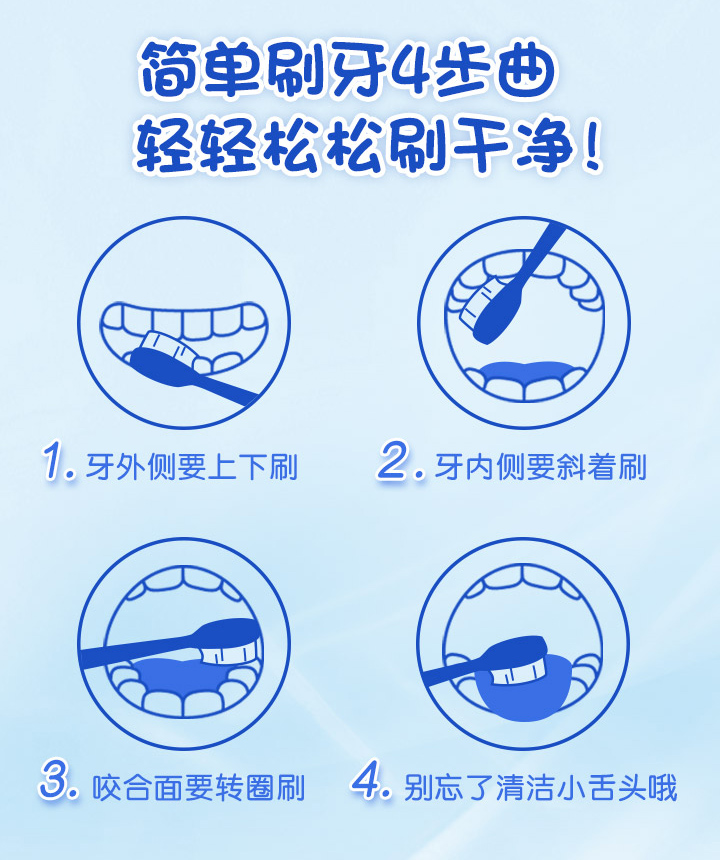 简单刷牙4步曲
轻轻松松刷干净！

1. 牙外侧要上下刷

2. 牙内侧要斜着刷

3. 咬合面要转圈刷

4. 别忘了清洁小舌头哦