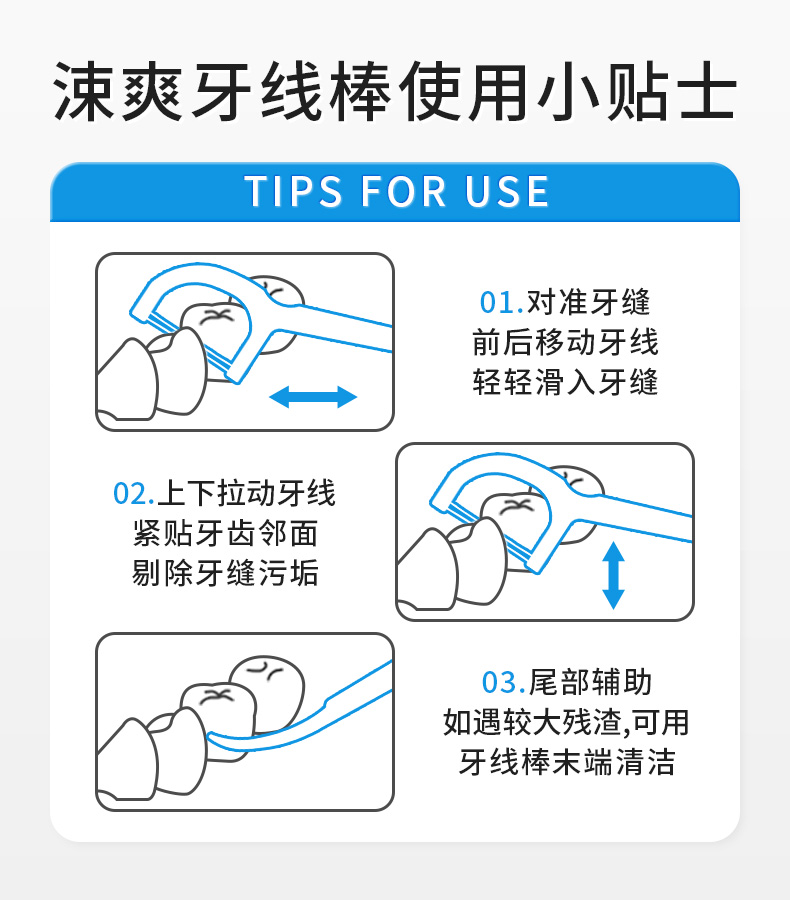 涑爽牙线棒使用小贴士

TIPS FOR USE

01.对准牙缝
前后移动牙线
轻轻滑入牙缝

02.上下拉动牙线
紧贴牙齿邻面
剔除牙缝污垢

03.尾部辅助
如遇较大残渣,可用
牙线棒末端清洁