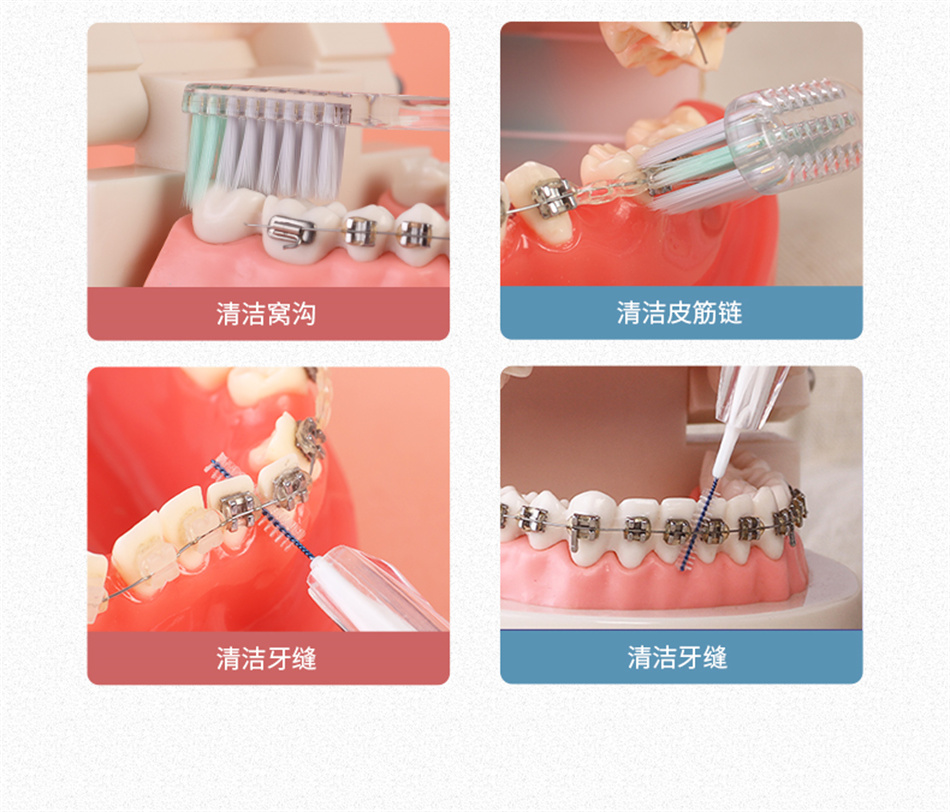 清洁窝沟

清洁皮筋链

清洁牙缝

清洁牙缝