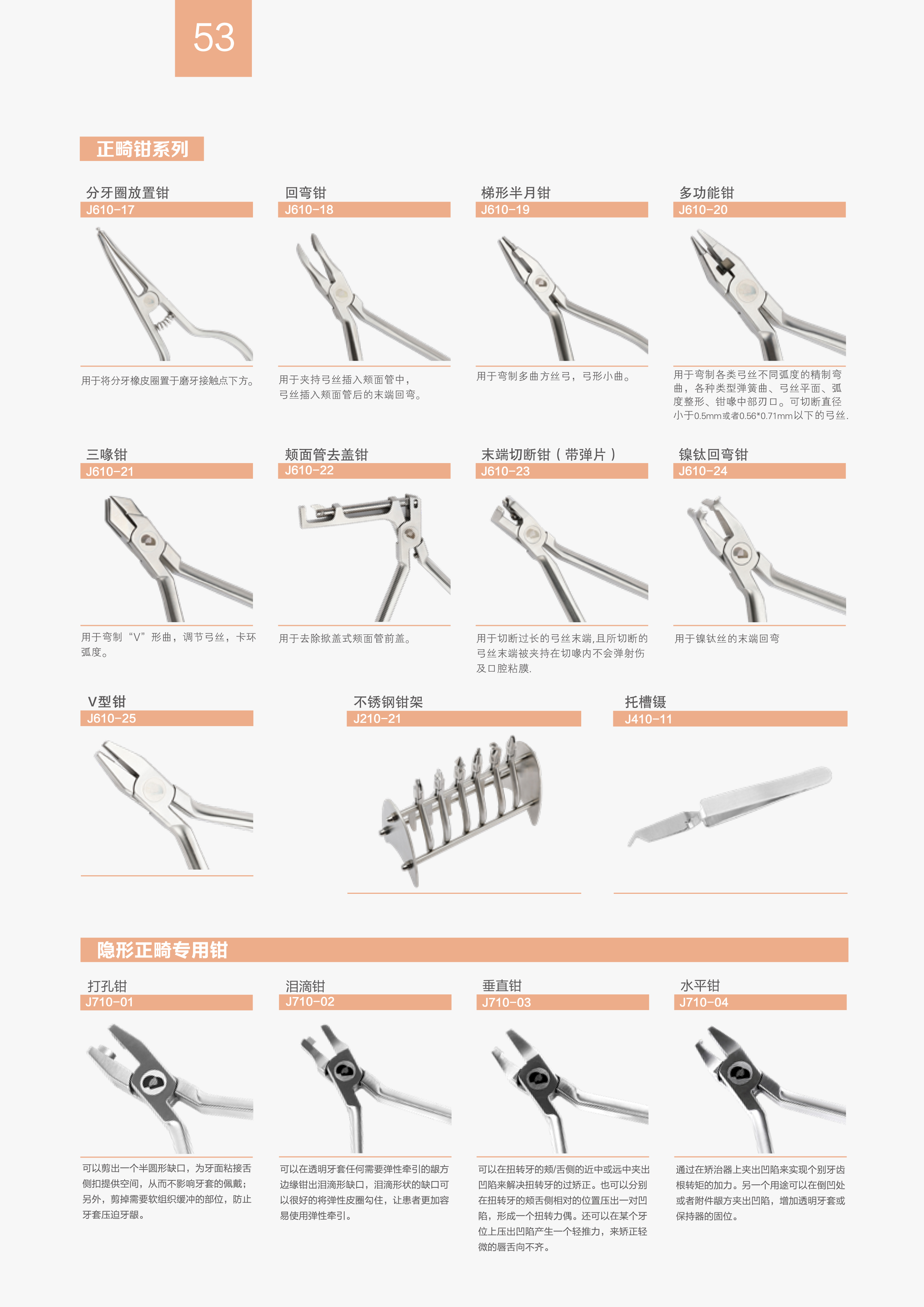 53

正畸钳系列

分牙圈放置钳
J610-17

用于将分牙橡皮圈置于磨牙接触点下方。

回弯钳
J610-18

用于夹持弓丝插入颊面管中，弓丝插入颊面管后的末端回弯。

梯形半月钳
J610-19

用于弯制多曲方丝弓，弓形小曲。

多功能钳
J610-20

用于弯制各类弓丝不同弧度的精制弯曲，各种类型弹簧曲、弓丝平面、弧度整形、钳喙中部刃口。可切断直径小于0.5mm或者0.56*0.71mm以下的弓丝.

三喙钳
J610-21

用于弯制“V”形曲，调节弓丝，卡环弧度。

颊面管去盖钳
J610-22

用于去除掀盖式颊面管前盖。

末端切断钳（带弹片）
J610-23

用于切断过长的弓丝末端,且所切断的弓丝末端被夹持在切喙内不会弹射伤及口腔粘膜.

镍钛回弯钳
J610-24

用于镍钛丝的末端回弯

V型钳
J610-25

不锈钢钳架
J210-21

托槽镊
J410-11

隐形正畸专用钳

打孔钳
J710-01

可以剪出一个半圆形缺口，为牙面粘接舌侧扣提供空间，从而不影响牙套的佩戴；另外，剪掉需要软组织缓冲的部位，防止牙套压迫牙龈。

泪滴钳
J710-02

可以在透明牙套任何需要弹性牵引的龈方边缘钳出泪滴形缺口，泪滴形状的缺口可以很好的将弹性皮圈勾住，让患者更加容易使用弹性牵引。

垂直钳
J710-03

可以在扭转牙的颊/舌侧的近中或远中夹出凹陷来解决扭转牙的过矫正。也可以分别在扭转牙的颊舌侧相对的位置压出一对凹陷，形成一个扭转力偶。还可以在某个牙位上压出凹陷产生一个轻推力，来矫正轻微的唇舌向不齐。

水平钳
J710-04

通过在矫治器上夹出凹陷来实现个别牙齿根转矩的加力。另一个用途可以在倒凹处或者附件龈方夹出凹陷，增加透明牙套或保持器的固位。