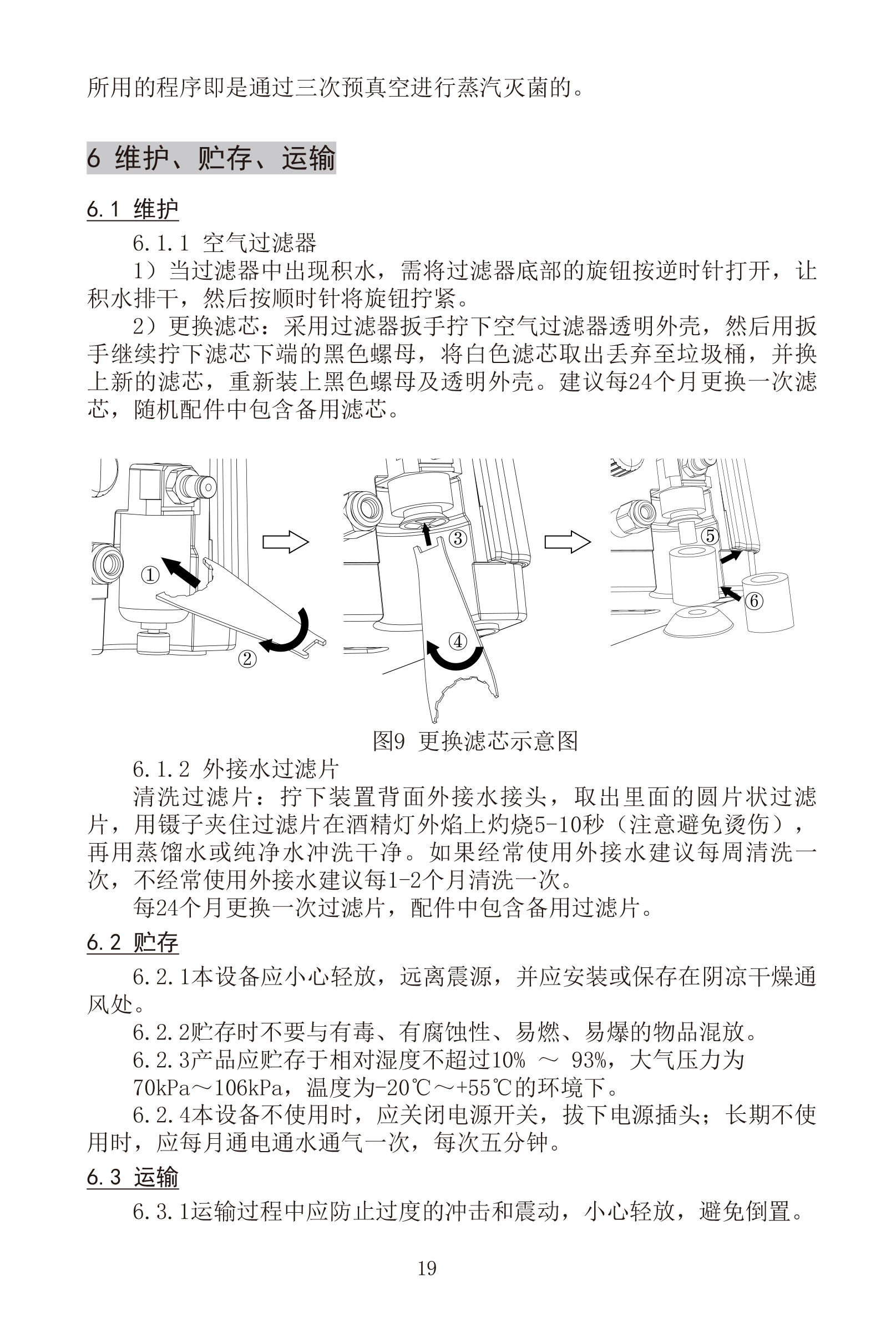 所用的程序即是通过三次预真空进行蒸汽灭菌的。

6 维护、贮存、运输

6.1 维护

6.1.1 空气过滤器

1）当过滤器中出现积水，需将过滤器底部的旋钮按逆时针打开，让积水排干，然后按顺时针将旋钮拧紧。

2）更换滤芯：采用过滤器扳手拧下空气过滤器透明外壳，然后用扳手继续拧下滤芯下端的黑色螺母，将白色滤芯取出丢弃至垃圾桶，并换上新的滤芯，重新装上黑色螺母及透明外壳。建议每24个月更换一次滤芯，随机配件中包含备用滤芯。

①
②
③
④
⑤
⑥

图9 更换滤芯示意图

6.1.2 外接水过滤片

清洗过滤片：拧下装置背面外接水接头，取出里面的圆片状过滤片，用镊子夹住过滤片在酒精灯外焰上灼烧5-10秒（注意避免烫伤），再用蒸馏水或纯净水冲洗干净。如果经常使用外接水建议每周清洗一次，不经常使用外接水建议每1-2个月清洗一次。

每24个月更换一次过滤片，配件中包含备用过滤片。

6.2 贮存

6.2.1本设备应小心轻放，远离震源，并应安装或保存在阴凉干燥通风处。

6.2.2贮存时不要与有毒、有腐蚀性、易燃、易爆的物品混放。

6.2.3产品应贮存于相对湿度不超过10% ～ 93%，大气压力为70kPa～106kPa，温度为-20℃～+55℃的环境下。

6.2.4本设备不使用时，应关闭电源开关，拔下电源插头；长期不使用时，应每月通电通水通气一次，每次五分钟。

6.3 运输

6.3.1运输过程中应防止过度的冲击和震动，小心轻放，避免倒置。

19