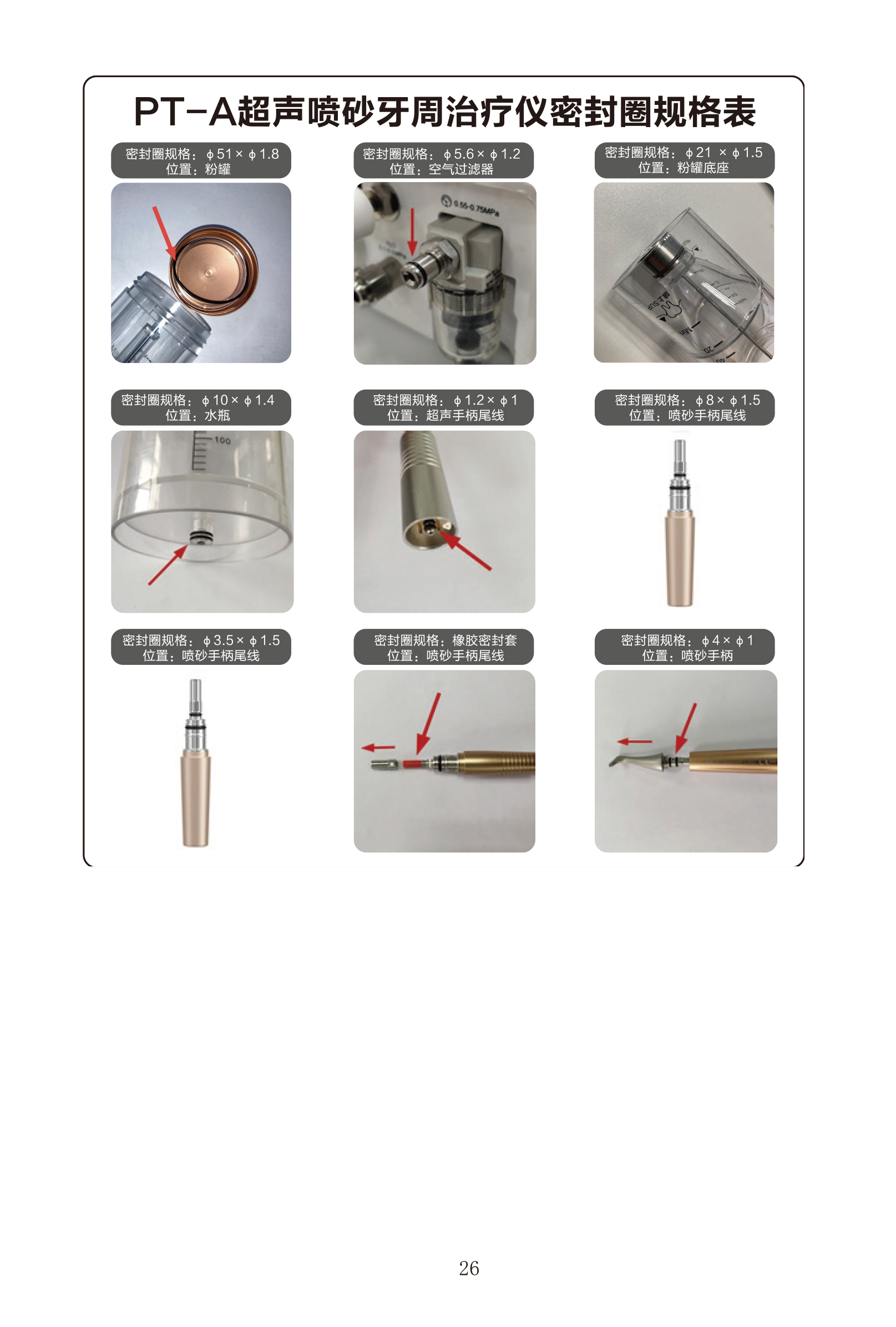 PT-A超声喷砂牙周治疗仪密封圈规格表

密封圈规格：ϕ51×ϕ1.8
位置：粉罐

密封圈规格：ϕ5.6×ϕ1.2
位置：空气过滤器

0.55-0.75MPa

密封圈规格：ϕ21 ×ϕ1.5
位置：粉罐底座

密封圈规格：ϕ10×ϕ1.4
位置：水瓶

100

密封圈规格：ϕ1.2×ϕ1
位置：超声手柄尾线

密封圈规格：ϕ8×ϕ1.5
位置：喷砂手柄尾线

密封圈规格：ϕ3.5×ϕ1.5
位置：喷砂手柄尾线

密封圈规格：橡胶密封套
位置：喷砂手柄尾线

密封圈规格：ϕ4×ϕ1
位置：喷砂手柄

26