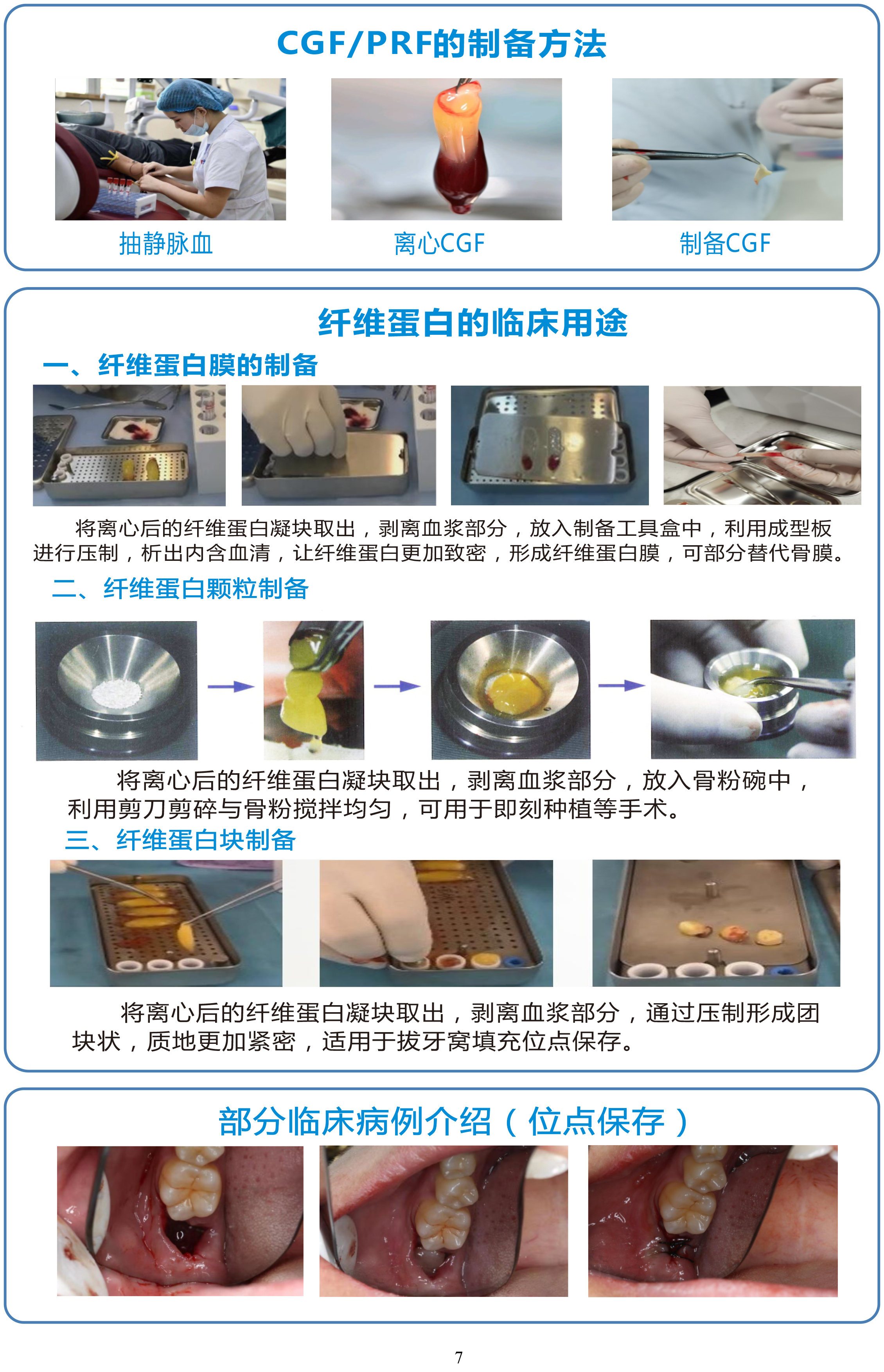 CGF/PRF的制备方法

抽静脉血

离心CGF

制备CGF

纤维蛋白的临床用途

一、纤维蛋白膜的制备

将离心后的纤维蛋白凝块取出，剥离血浆部分，放入制备工具盒中，利用成型板进行压制，析出内含血清，让纤维蛋白更加致密，形成纤维蛋白膜，可部分替代骨膜。

二、纤维蛋白颗粒制备

将离心后的纤维蛋白凝块取出，剥离血浆部分，放入骨粉碗中，利用剪刀剪碎与骨粉搅拌均匀，可用于即刻种植等手术。

三、纤维蛋白块制备

将离心后的纤维蛋白凝块取出，剥离血浆部分，通过压制形成团块状，质地更加紧密，适用于拔牙窝填充位点保存。

部分临床病例介绍（位点保存）

7