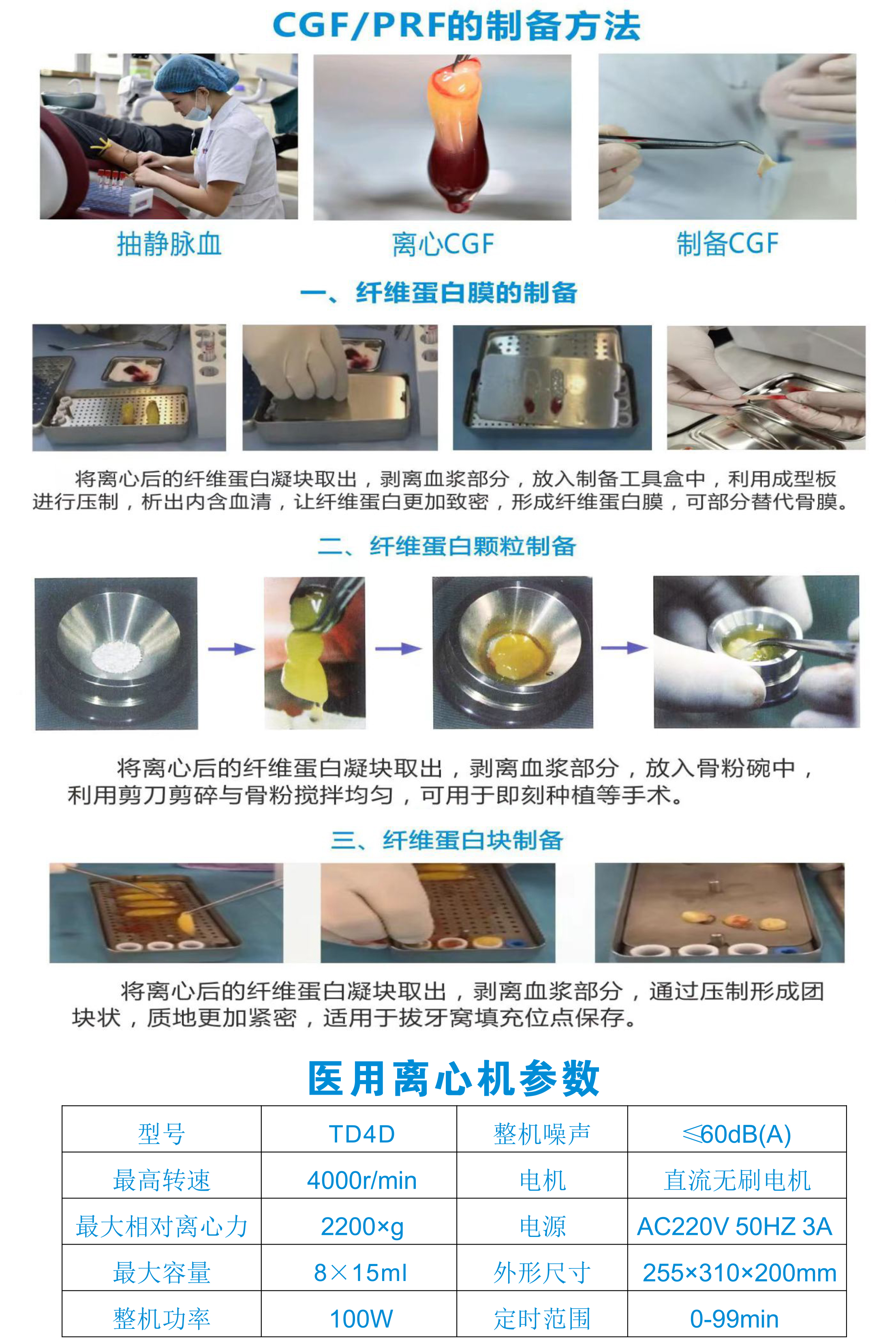 CGF/PRF的制备方法

抽静脉血

离心CGF

制备CGF

一、纤维蛋白膜的制备

将离心后的纤维蛋白凝块取出，剥离血浆部分，放入制备工具盒中，利用成型板进行压制，析出内含血清，让纤维蛋白更加致密，形成纤维蛋白膜，可部分替代骨膜。

二、纤维蛋白颗粒制备

将离心后的纤维蛋白凝块取出，剥离血浆部分，放入骨粉碗中，利用剪刀剪碎与骨粉搅拌均匀，可用于即刻种植等手术。

三、纤维蛋白块制备

将离心后的纤维蛋白凝块取出，剥离血浆部分，通过压制形成团块状，质地更加紧密，适用于拔牙窝填充位点保存。

医用离心机参数

| 型号 | TD4D | 整机噪声 | ≤60dB(A) |
|---|---|---|---|
| 最高转速 | 4000r/min | 电机 | 直流无刷电机 |
| 最大相对离心力 | 2200×g | 电源 | AC220V 50HZ 3A |
| 最大容量 | 8×15ml | 外形尺寸 | 255×310×200mm |
| 整机功率 | 100W | 定时范围 | 0-99min |