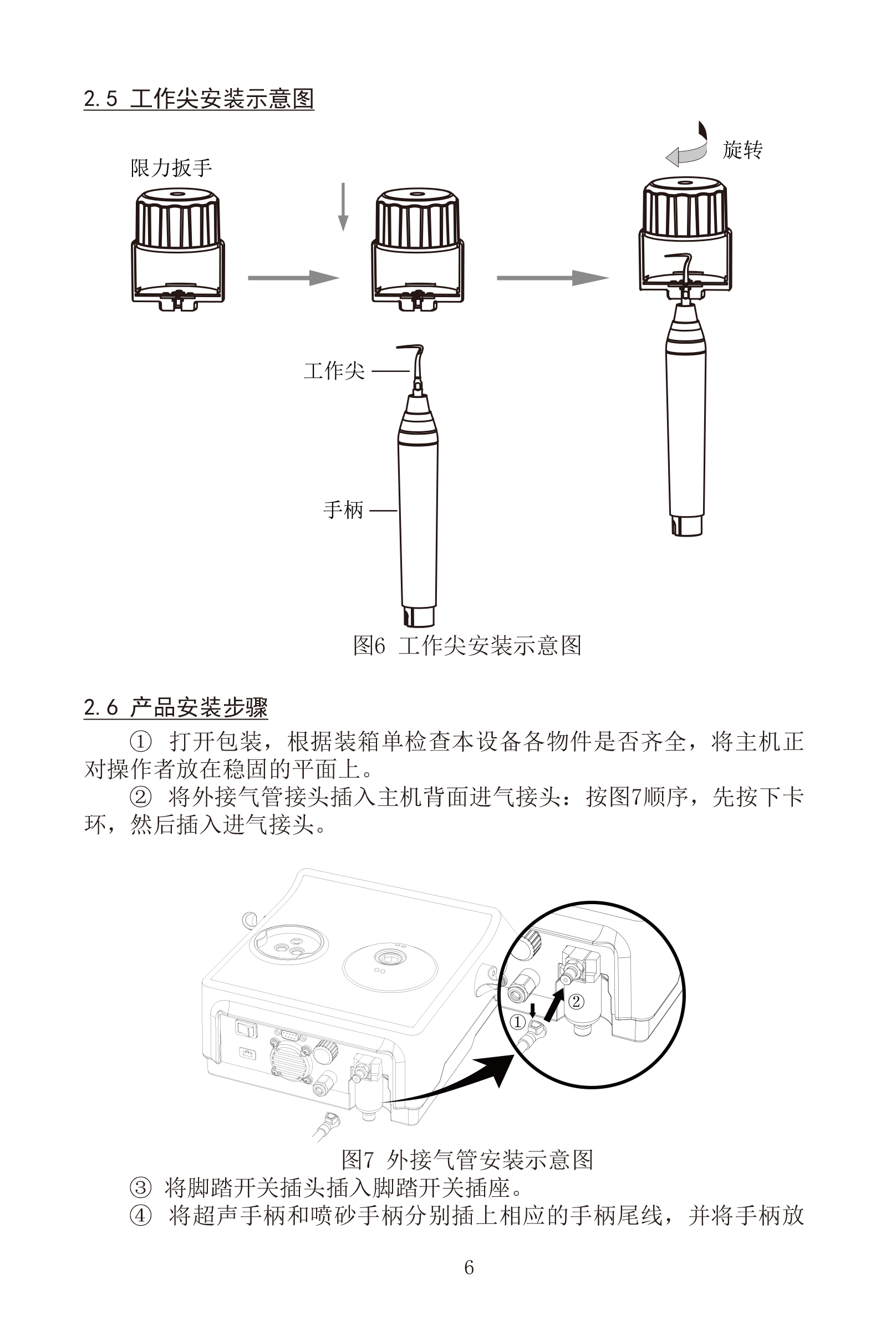 2.5 工作尖安装示意图

限力扳手

旋转

工作尖

手柄

图6 工作尖安装示意图

2.6 产品安装步骤

① 打开包装，根据装箱单检查本设备各物件是否齐全，将主机正对操作者放在稳固的平面上。

② 将外接气管接头插入主机背面进气接头：按图7顺序，先按下卡环，然后插入进气接头。

①

②

图7 外接气管安装示意图

③ 将脚踏开关插头插入脚踏开关插座。

④ 将超声手柄和喷砂手柄分别插上相应的手柄尾线，并将手柄放

6