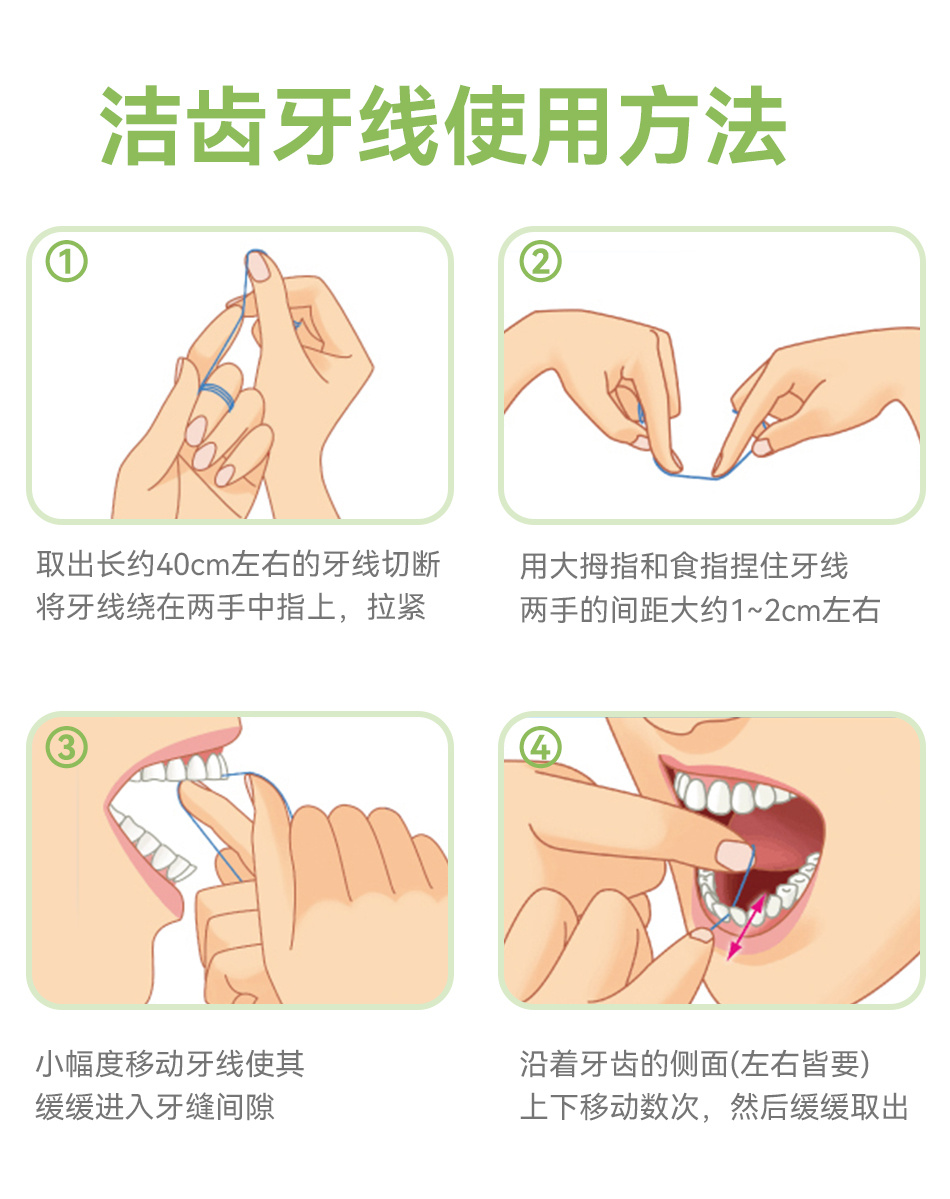 洁齿牙线使用方法

①

取出长约40cm左右的牙线切断
将牙线绕在两手中指上，拉紧

②

用大拇指和食指捏住牙线
两手的间距大约1~2cm左右

③

小幅度移动牙线使其
缓缓进入牙缝间隙

④

沿着牙齿的侧面(左右皆要)
上下移动数次，然后缓缓取出